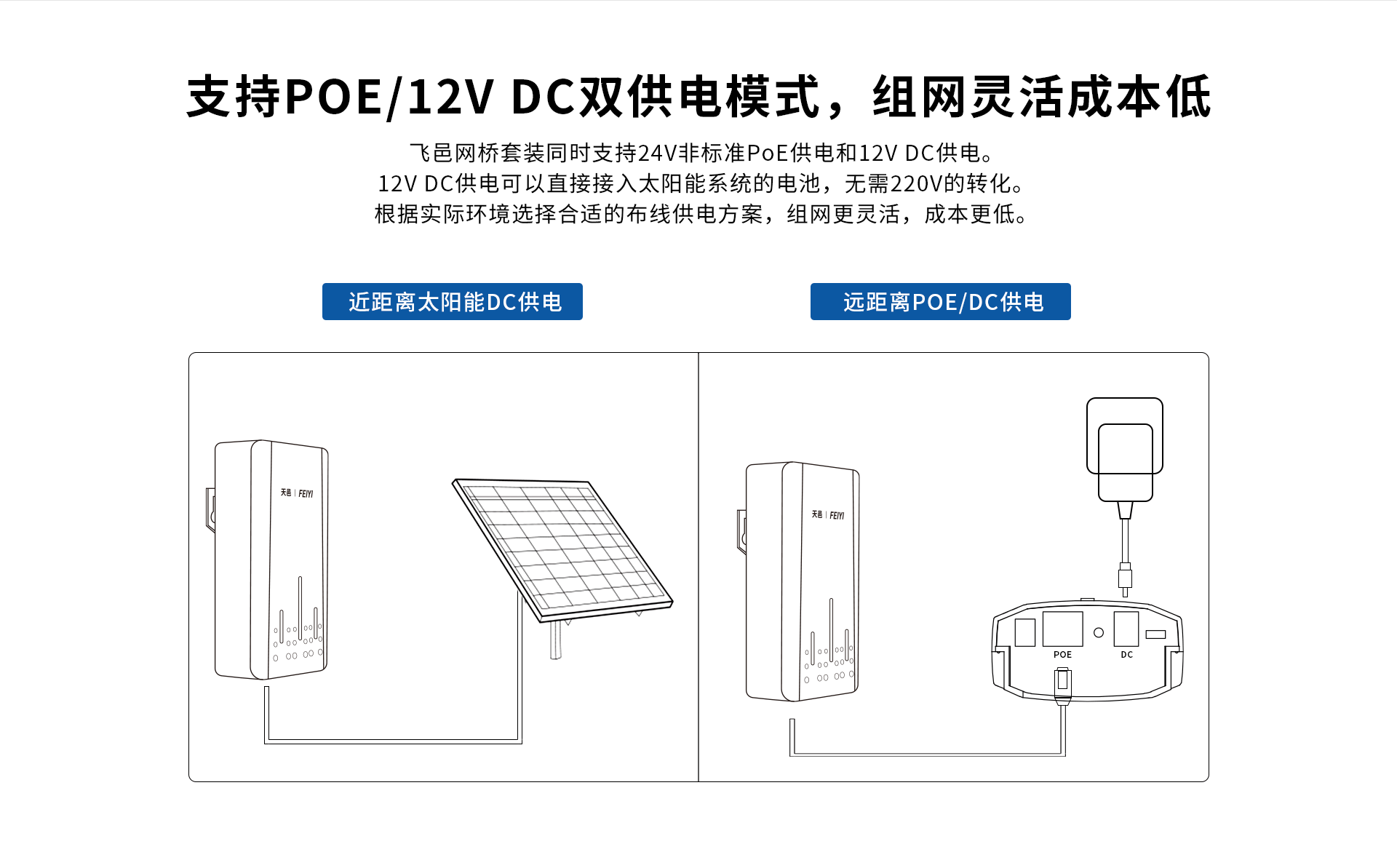 支持POE/12V DC双供电模式，组网灵活成本低

飞邑网桥套装同时支持24V非标准PoE供电和12V DC供电。
12V DC供电可以直接接入太阳能系统的电池，无需220V的转化。
根据实际环境选择合适的布线供电方案，组网更灵活，成本更低。

近距离太阳能DC供电

远距离POE/DC供电

飞邑 | FEIYI

飞邑 | FEIYI

POE

DC